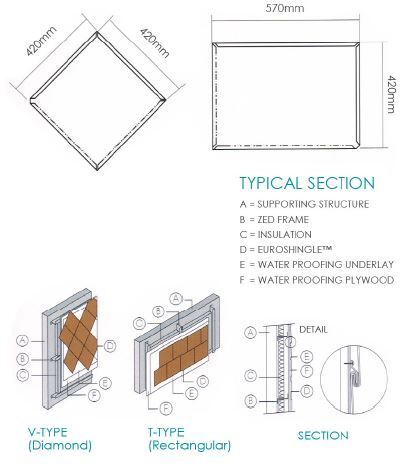 420mm

420mm

570mm

420mm

TYPICAL SECTION

A = SUPPORTING STRUCTURE

B = ZED FRAME

C = INSULATION

D = EUROSHINGLE™

E = WATER PROOFING UNDERLAY

F = WATER PROOFING PLYWOOD

A

B

C

D

E

F

V-TYPE (Diamond)

A

B

C

D

E

F

T-TYPE (Rectangular)

DETAIL

A

C

B

E

F

D

SECTION